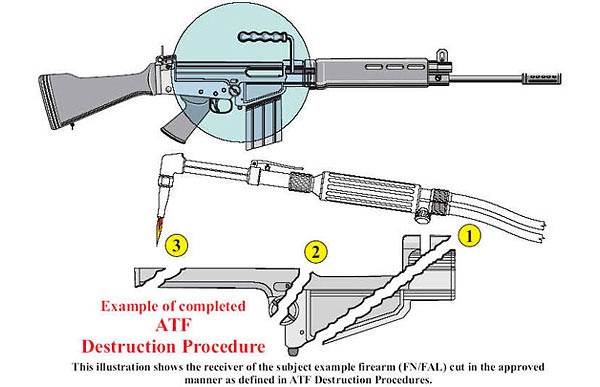 3

2

1

Example of completed
ATF
Destruction Procedure

This illustration shows the receiver of the subject example firearm (FN/FAL) cut in the approved manner as defined in ATF Destruction Procedures.